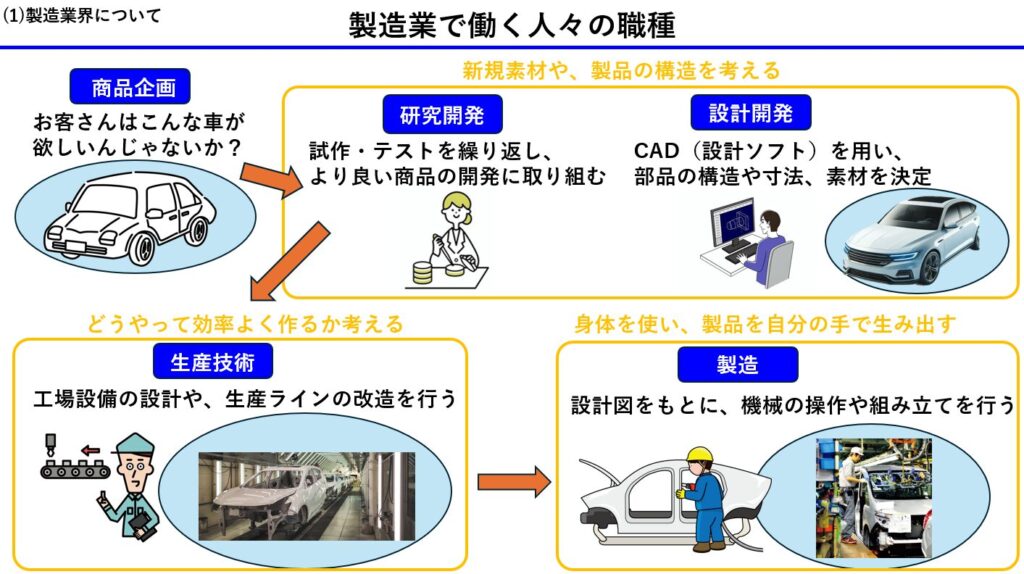 (1)製造業界について

製造業で働く人々の職種

商品企画

お客さんはこんな車が欲しいんじゃないか？

新規素材や、製品の構造を考える

研究開発

試作・テストを繰り返し、より良い商品の開発に取り組む

設計開発

CAD（設計ソフト）を用い、部品の構造や寸法、素材を決定

どうやって効率よく作るか考える

生産技術

工場設備の設計や、生産ラインの改造を行う

身体を使い、製品を自分の手で生み出す

製造

設計図をもとに、機械の操作や組み立てを行う